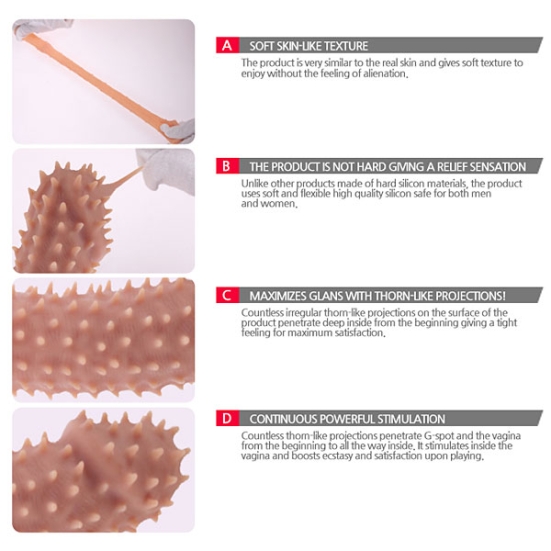 A SOFT SKIN-LIKE TEXTURE

The product is very similar to the real skin and gives soft texture to enjoy without the feeling of alienation.

B THE PRODUCT IS NOT HARD GIVING A RELIEF SENSATION

Unlike other products made of hard silicon materials, the product uses soft and flexible high quality silicon safe for both men and women.

C MAXIMIZES GLANS WITH THORN-LIKE PROJECTIONS!

Countless irregular thorn-like projections on the surface of the product penetrate deep inside from the beginning giving a tight feeling for maximum satisfaction.

D CONTINUOUS POWERFUL STIMULATION

Countless thorn-like projections penetrate G-spot and the vagina from the beginning to all the way inside. It stimulates inside the vagina and boosts ecstasy and satisfaction upon playing.